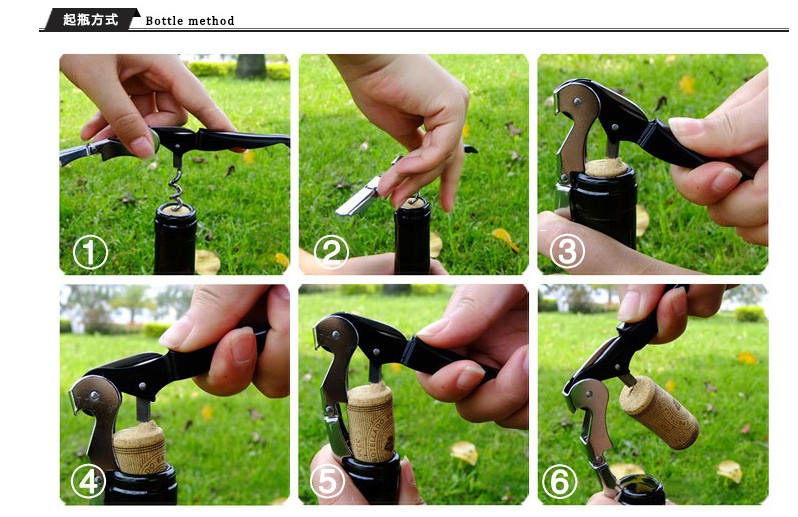 起瓶方式 Bottle method

①

②

③

④

⑤

⑥